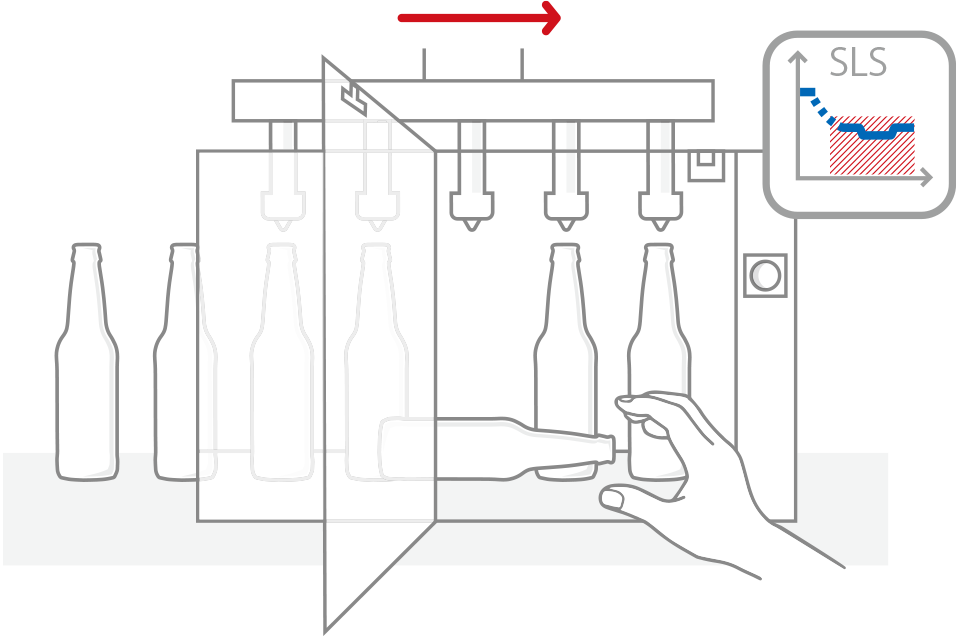 SLS