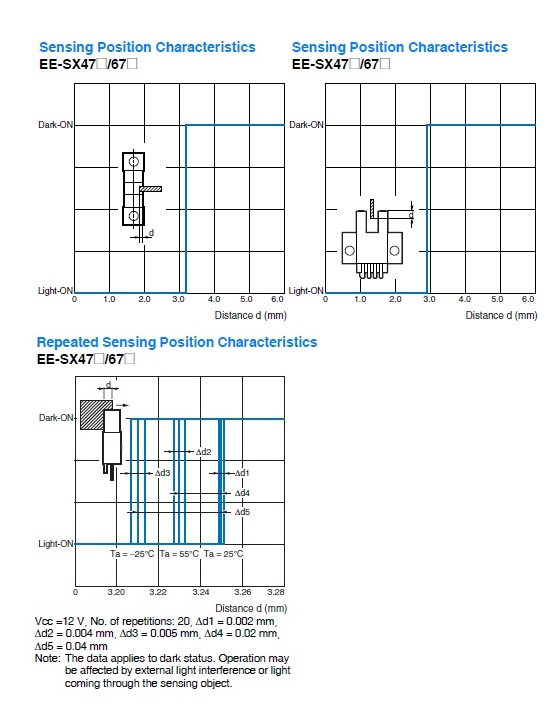 Sensing Position Characteristics
EE-SX47□/67□

Dark-ON
Light-ON
d
0 1.0 2.0 3.0 4.0 5.0 6.0
Distance d (mm)

Sensing Position Characteristics
EE-SX47□/67□

Dark-ON
Light-ON
d
0 1.0 2.0 3.0 4.0 5.0 6.0
Distance d (mm)

Repeated Sensing Position Characteristics
EE-SX47□/67□

d
Dark-ON
Light-ON
Δd2
Δd3
Δd1
Δd4
Δd5
Ta = −25°C Ta = 55°C Ta = 25°C
0 3.20 3.22 3.24 3.26 3.28
Distance d (mm)

Vcc =12 V, No. of repetitions: 20, Δd1 = 0.002 mm, Δd2 = 0.004 mm, Δd3 = 0.005 mm, Δd4 = 0.02 mm, Δd5 = 0.04 mm
Note: The data applies to dark status. Operation may be affected by external light interference or light coming through the sensing object.