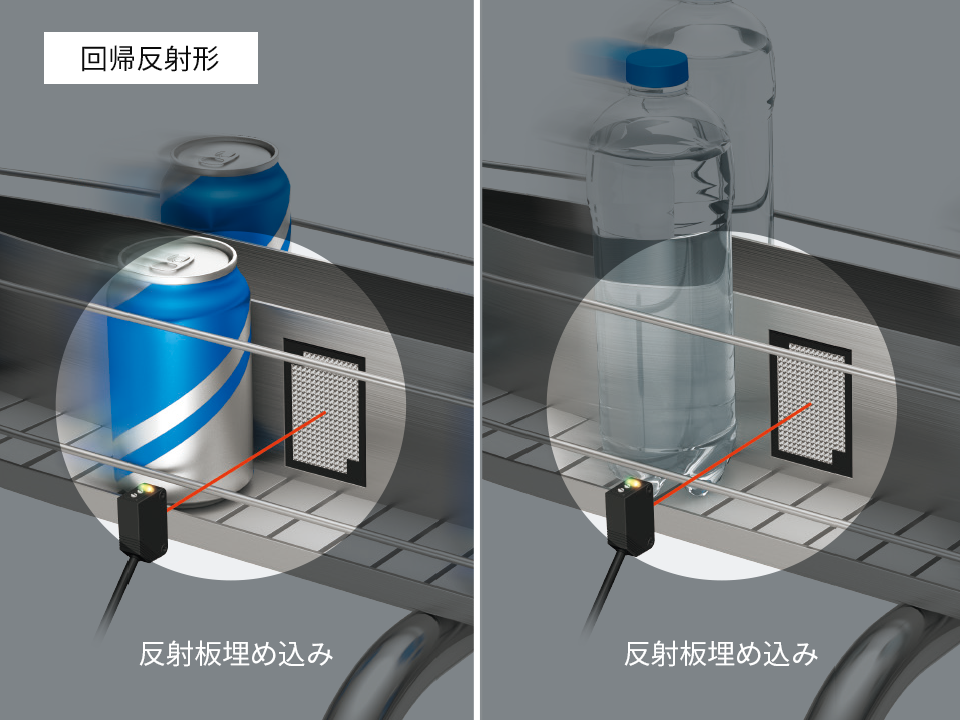 回帰反射形

反射板埋め込み

反射板埋め込み