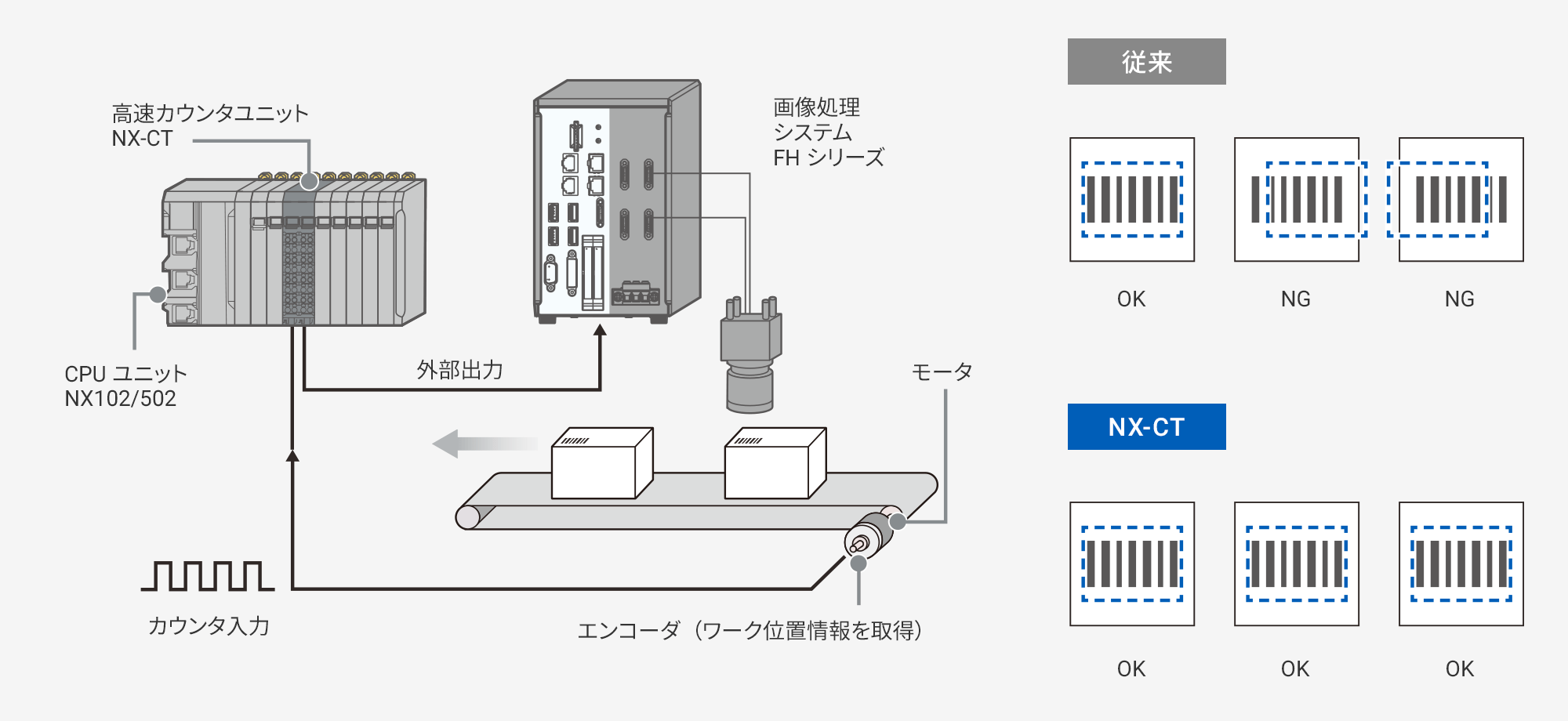 高速カウンタユニット
NX-CT

画像処理
システム
FH シリーズ

CPU ユニット
NX102/502

外部出力

モータ

カウンタ入力

エンコーダ（ワーク位置情報を取得）

従来

OK NG NG

NX-CT

OK OK OK