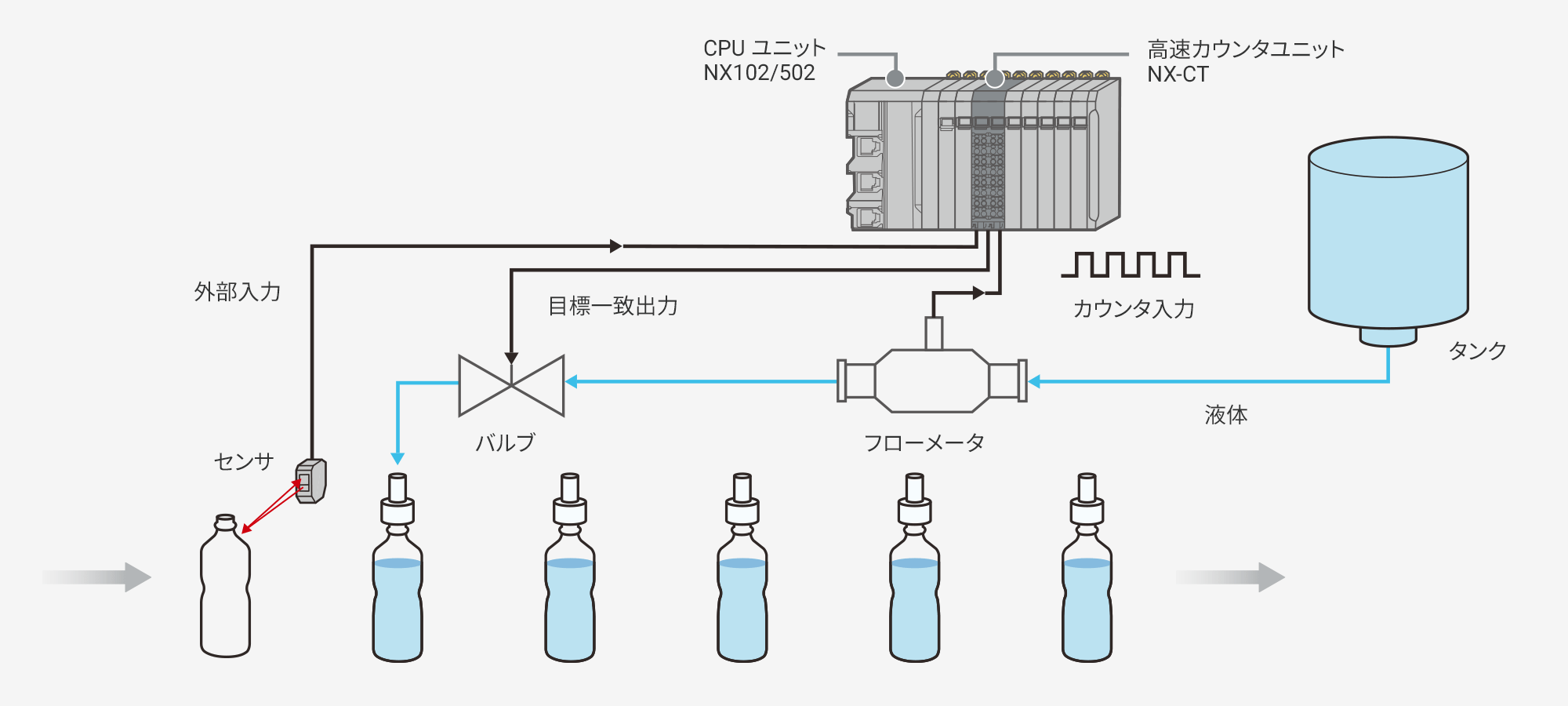 CPU ユニット
NX102/502

高速カウンタユニット
NX-CT

外部入力

目標一致出力

カウンタ入力

タンク

液体

バルブ

フローメータ

センサ