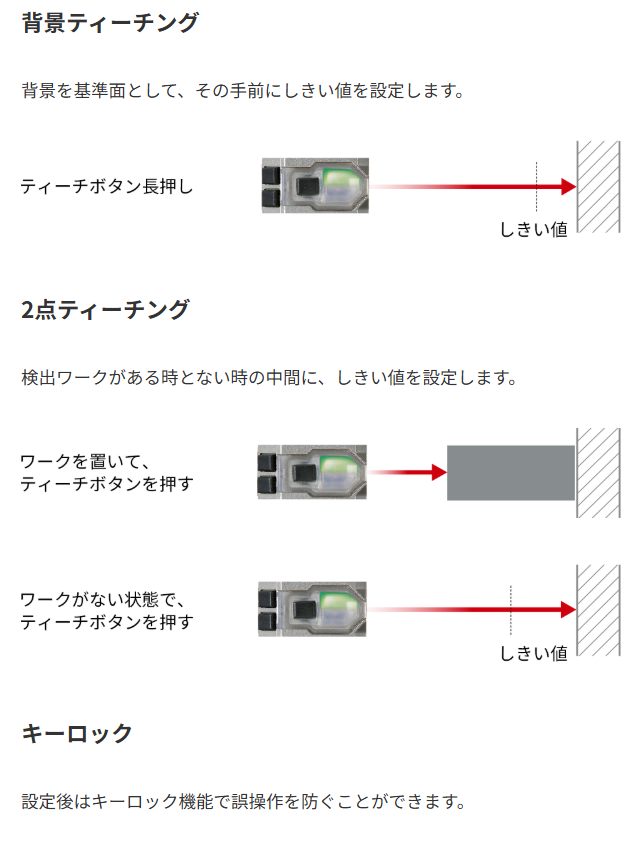 背景ティーチング

背景を基準面として、その手前にしきい値を設定します。

ティーチボタン長押し

しきい値

2点ティーチング

検出ワークがある時とない時の中間に、しきい値を設定します。

ワークを置いて、
ティーチボタンを押す

ワークがない状態で、
ティーチボタンを押す

しきい値

キーロック

設定後はキーロック機能で誤操作を防ぐことができます。