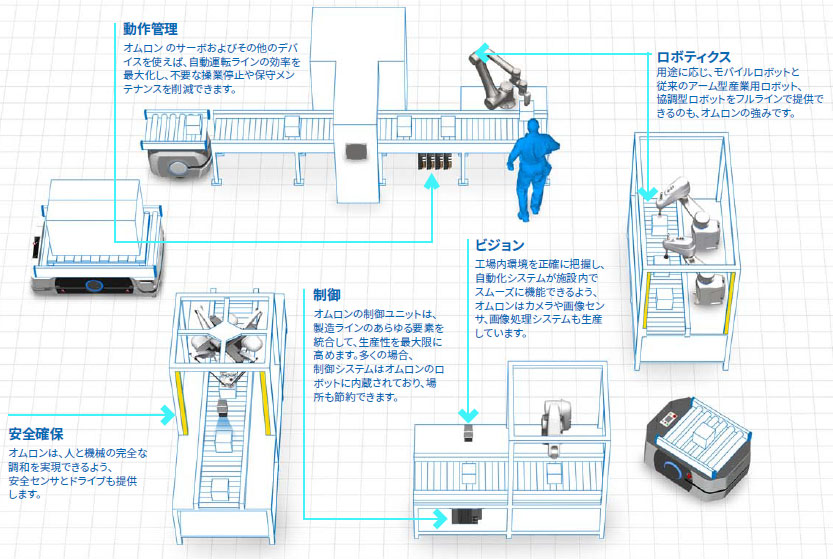 動作管理
オムロン のサーボおよびその他のデバイスを使えば、自動運転ラインの効率を最大化し、不要な操業停止や保守メンテナンスを削減できます。

ロボティクス
用途に応じ、モバイルロボットと従来のアーム型産業用ロボット、協調型ロボットをフルラインで提供できるのも、オムロンの強みです。

ビジョン
工場内環境を正確に把握し、自動化システムが施設内でスムーズに機能できるよう、オムロンはカメラや画像センサ、画像処理システムも生産しています。

制御
オムロンの制御ユニットは、製造ラインのあらゆる要素を統合して、生産性を最大限に高めます。多くの場合、制御システムはオムロンのロボットに内蔵されており、場所も節約できます。

安全確保
オムロンは、人と機械の完全な調和を実現できるよう、安全センサとドライブも提供します。