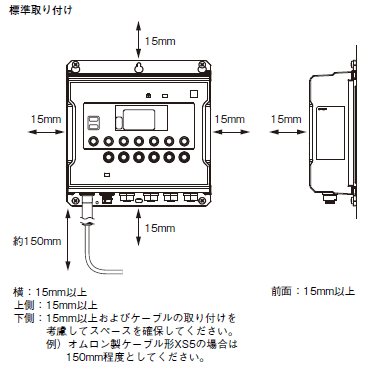 標準取り付け

15mm

15mm

15mm

15mm

15mm

約150mm

横：15mm以上
上側：15mm以上
下側：15mm以上およびケーブルの取り付けを考慮してスペースを確保してください。
例）オムロン製ケーブル形XS5の場合は150mm程度としてください。

前面：15mm以上