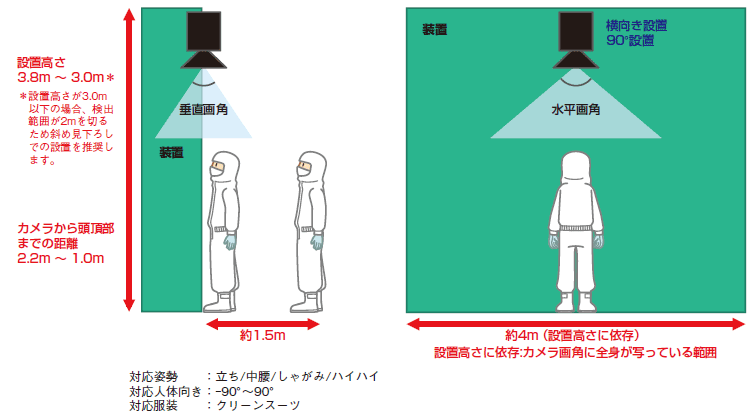 設置高さ
3.8m ～ 3.0m＊

＊設置高さが3.0m以下の場合、検出範囲が2mを切るため斜め見下ろしでの設置を推奨します。

カメラから頭頂部までの距離
2.2m ～ 1.0m

垂直画角

装置

約1.5m

装置

横向き設置
90°設置

水平画角

約4m（設置高さに依存）
設置高さに依存:カメラ画角に全身が写っている範囲

対応姿勢　　：立ち/中腰/しゃがみ/ハイハイ
対応人体向き：-90°～90°
対応服装　　：クリーンスーツ