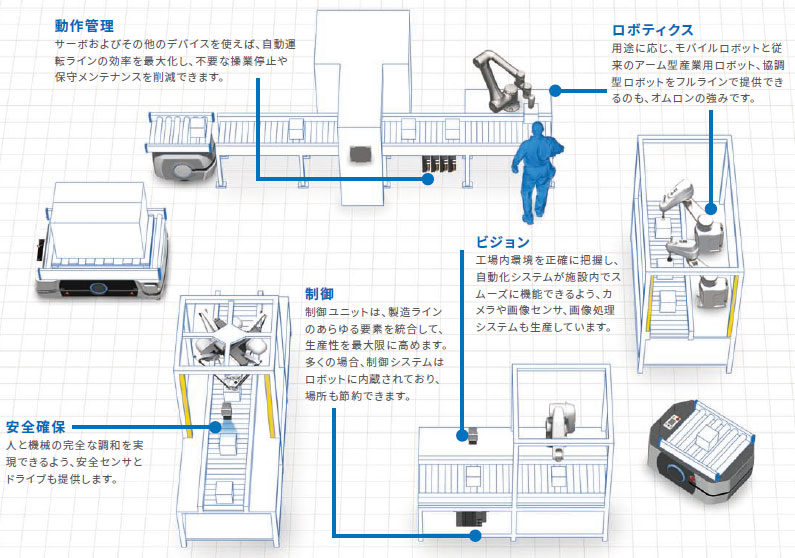 動作管理
サーボおよびその他のデバイスを使えば、自動運転ラインの効率を最大化し、不要な操業停止や保守メンテナンスを削減できます。

ロボティクス
用途に応じ、モバイルロボットと従来のアーム型産業用ロボット、協調型ロボットをフルラインで提供できるのも、オムロンの強みです。

ビジョン
工場内環境を正確に把握し、自動化システムが施設内でスムーズに機能できるよう、カメラや画像センサ、画像処理システムも生産しています。

制御
制御ユニットは、製造ラインのあらゆる要素を統合して、生産性を最大限に高めます。多くの場合、制御システムはロボットに内蔵されており、場所も節約できます。

安全確保
人と機械の完全な調和を実現できるよう、安全センサとドライブも提供します。