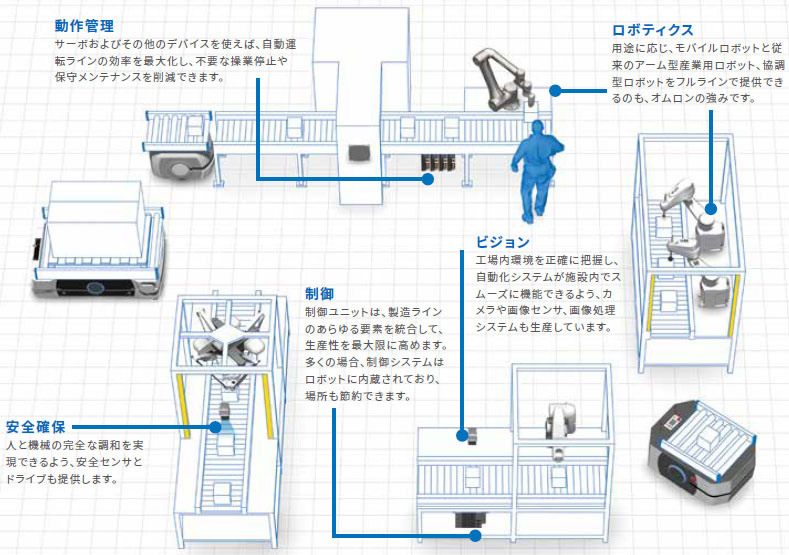 動作管理
サーボおよびその他のデバイスを使えば、自動運転ラインの効率を最大化し、不要な操業停止や保守メンテナンスを削減できます。

ロボティクス
用途に応じ、モバイルロボットと従来のアーム型産業用ロボット、協調型ロボットをフルラインで提供できるのも、オムロンの強みです。

ビジョン
工場内環境を正確に把握し、自動化システムが施設内でスムーズに機能できるよう、カメラや画像センサ、画像処理システムも生産しています。

制御
制御ユニットは、製造ラインのあらゆる要素を統合して、生産性を最大限に高めます。多くの場合、制御システムはロボットに内蔵されており、場所も節約できます。

安全確保
人と機械の完全な調和を実現できるよう、安全センサとドライブも提供します。