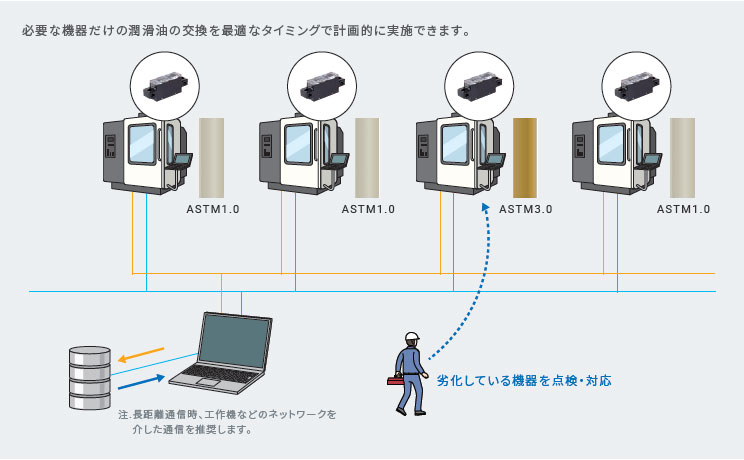 必要な機器だけの潤滑油の交換を最適なタイミングで計画的に実施できます。

ASTM1.0

ASTM1.0

ASTM3.0

ASTM1.0

劣化している機器を点検・対応

注.長距離通信時、工作機などのネットワークを介した通信を推奨します。