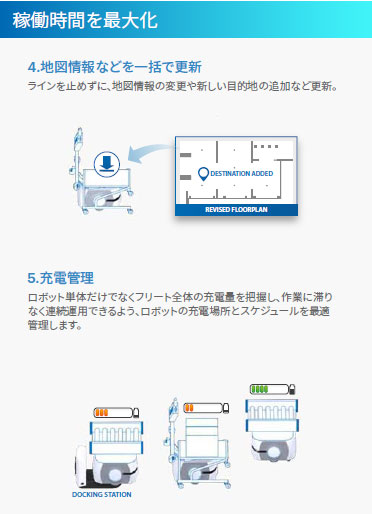 稼働時間を最大化

4.地図情報などを一括で更新
ラインを止めずに、地図情報の変更や新しい目的地の追加など更新。

DESTINATION ADDED
REVISED FLOORPLAN

5.充電管理
ロボット単体だけでなくフリート全体の充電量を把握し、作業に滞りなく連続運用できるよう、ロボットの充電場所とスケジュールを最適管理します。

DOCKING STATION