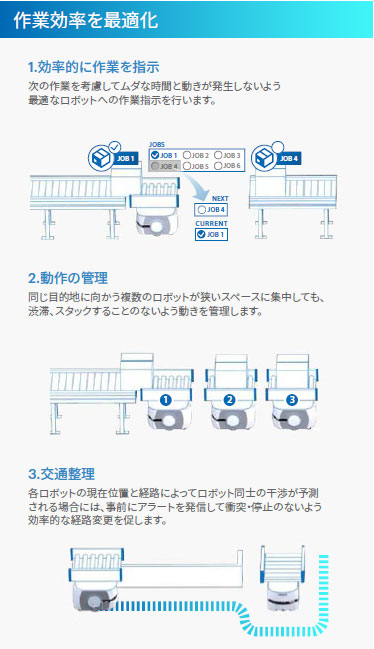 作業効率を最適化

1.効率的に作業を指示

次の作業を考慮してムダな時間と動きが発生しないよう最適なロボットへの作業指示を行います。

JOB 1

JOBS
JOB 1 JOB 2 JOB 3
JOB 4 JOB 5 JOB 6

NEXT
JOB 4

CURRENT
JOB 1

JOB 4

2.動作の管理

同じ目的地に向かう複数のロボットが狭いスペースに集中しても、渋滞、スタックすることのないよう動きを管理します。

1 2 3

3.交通整理

各ロボットの現在位置と経路によってロボット同士の干渉が予測される場合には、事前にアラートを発信して衝突・停止のないよう効率的な経路変更を促します。