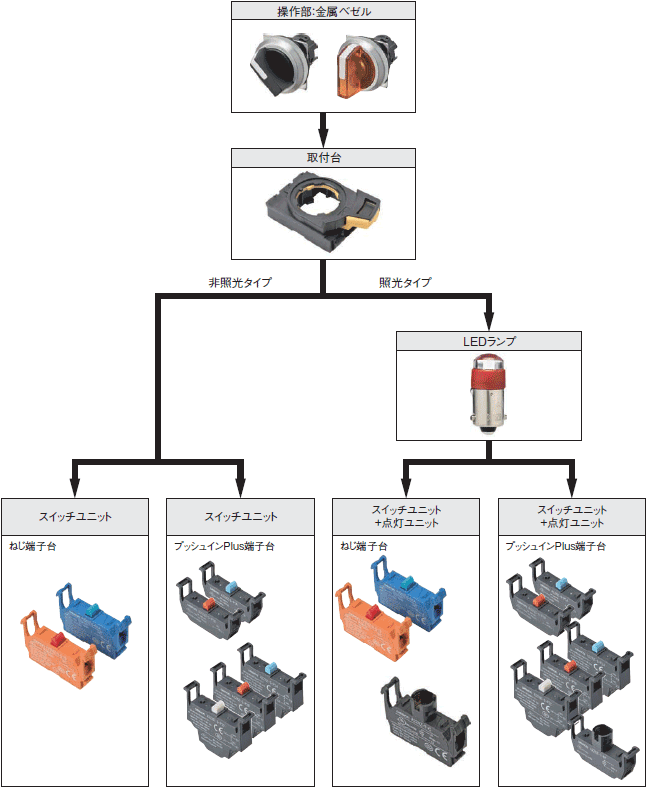 操作部:金属ベゼル

取付台

非照光タイプ

照光タイプ

LEDランプ

スイッチユニット

ねじ端子台

スイッチユニット

プッシュインPlus端子台

スイッチユニット
+点灯ユニット

ねじ端子台

スイッチユニット
+点灯ユニット

プッシュインPlus端子台